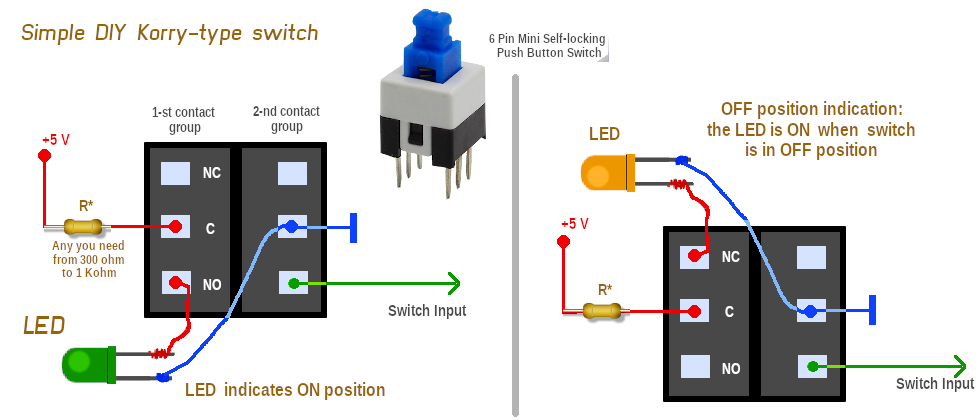 Simple DIY Korry-type switch

6 Pin Mini Self-locking Push Button Switch

1-st contact group

2-nd contact group

+5 V

R*

Any you need from 300 ohm to 1 Kohm

NC

C

NO

Switch Input

LED

LED indicates ON position

OFF position indication: the LED is ON when switch is in OFF position

LED

+5 V

R*

NC

C

NO

Switch Input